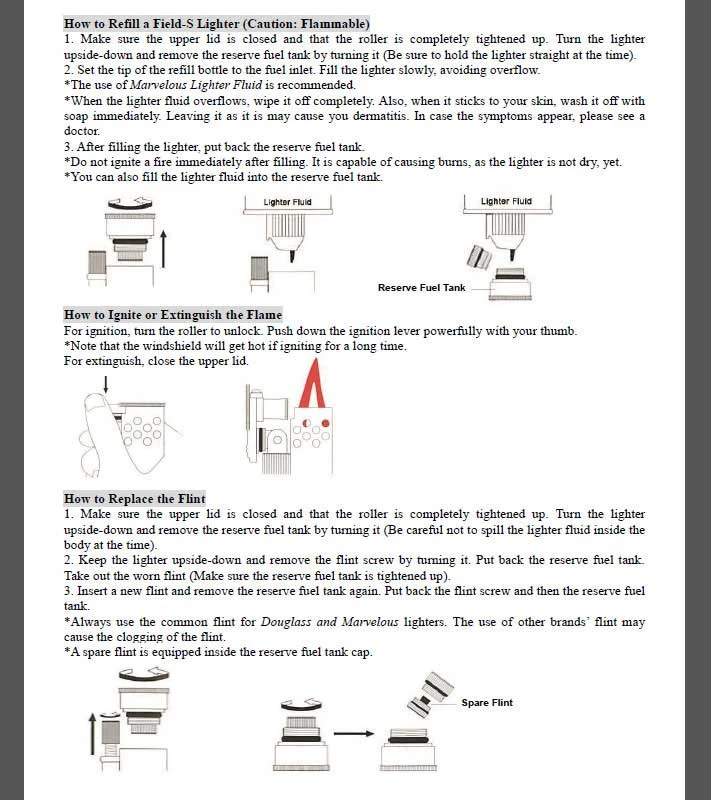 How to Refill a Field-S Lighter (Caution: Flammable)
1. Make sure the upper lid is closed and that the roller is completely tightened up. Turn the lighter upside-down and remove the reserve fuel tank by turning it (Be sure to hold the lighter straight at the time).
2. Set the tip of the refill bottle to the fuel inlet. Fill the lighter slowly, avoiding overflow.
*The use of Marvelous Lighter Fluid is recommended.
*When the lighter fluid overflows, wipe it off completely. Also, when it sticks to your skin, wash it off with soap immediately. Leaving it as it is may cause you dermatitis. In case the symptoms appear, please see a doctor.
3. After filling the lighter, put back the reserve fuel tank.
*Do not ignite a fire immediately after filling. It is capable of causing burns, as the lighter is not dry, yet.
*You can also fill the lighter fluid into the reserve fuel tank.

Lighter Fluid

Lighter Fluid

Reserve Fuel Tank

How to Ignite or Extinguish the Flame
For ignition, turn the roller to unlock. Push down the ignition lever powerfully with your thumb.
*Note that the windshield will get hot if igniting for a long time.
For extinguish, close the upper lid.

How to Replace the Flint
1. Make sure the upper lid is closed and that the roller is completely tightened up. Turn the lighter upside-down and remove the reserve fuel tank by turning it (Be careful not to spill the lighter fluid inside the body at the time).
2. Keep the lighter upside-down and remove the flint screw by turning it. Put back the reserve fuel tank. Take out the worn flint (Make sure the reserve fuel tank is tightened up).
3. Insert a new flint and remove the reserve fuel tank again. Put back the flint screw and then the reserve fuel tank.
*Always use the common flint for Douglass and Marvelous lighters. The use of other brands' flint may cause the clogging of the flint.
*A spare flint is equipped inside the reserve fuel tank cap.

Spare Flint